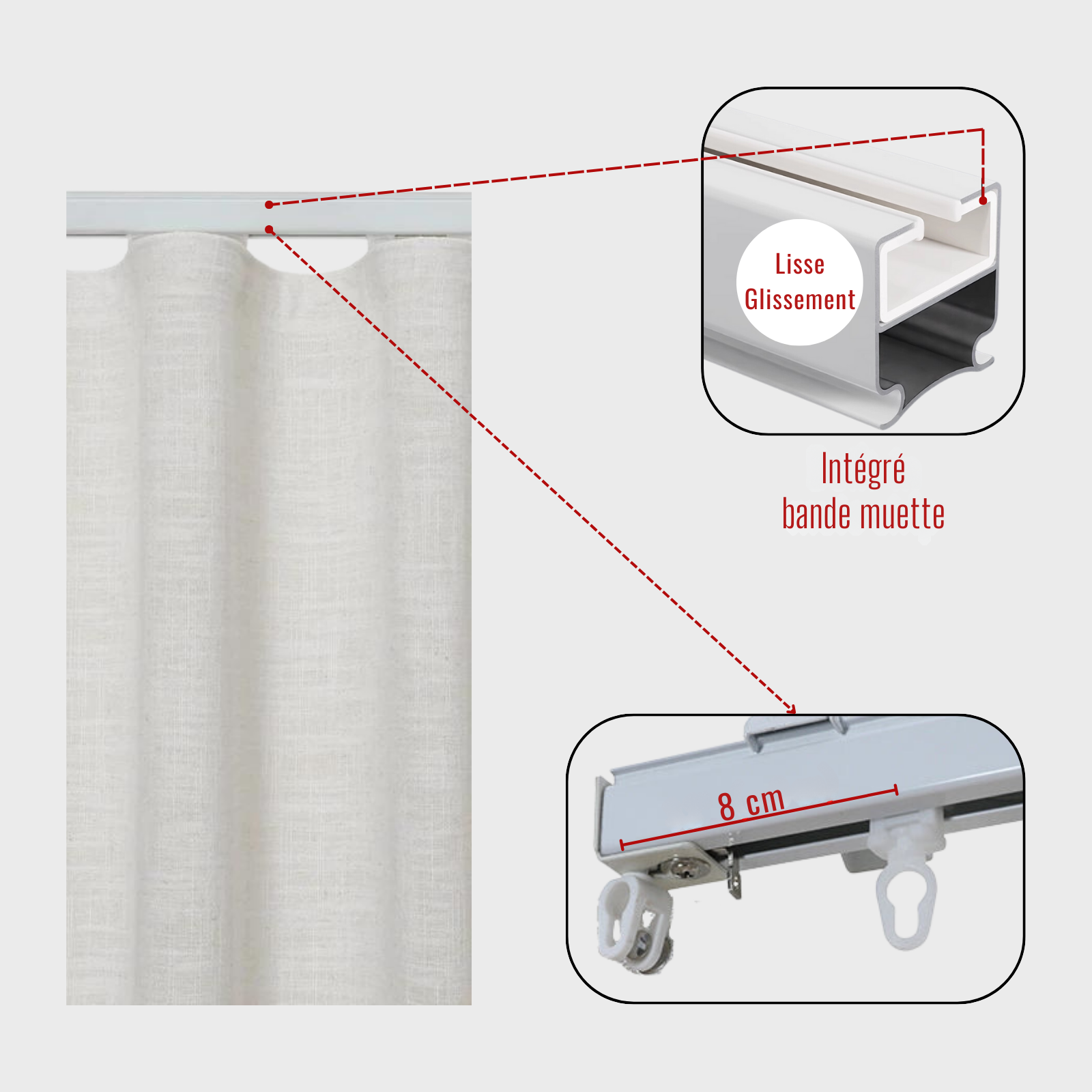 Lisse
Glissement

Intégré
bande muette

8 cm