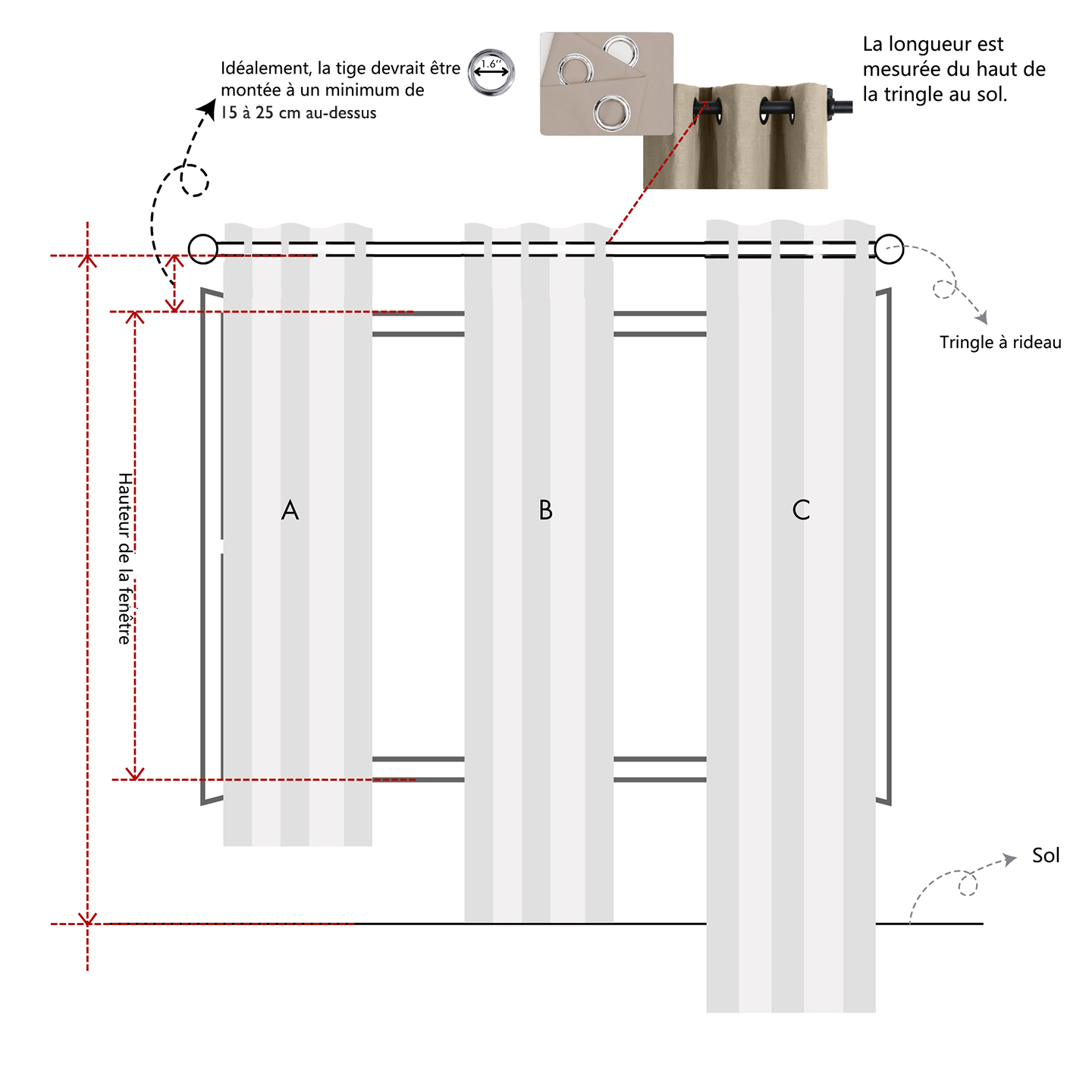 Idéalement, la tige devrait être montée à un minimum de 15 à 25 cm au-dessus

1.6"

La longueur est mesurée du haut de la tringle au sol.

Tringle à rideau

Hauteur de la fenêtre

A

B

C

Sol