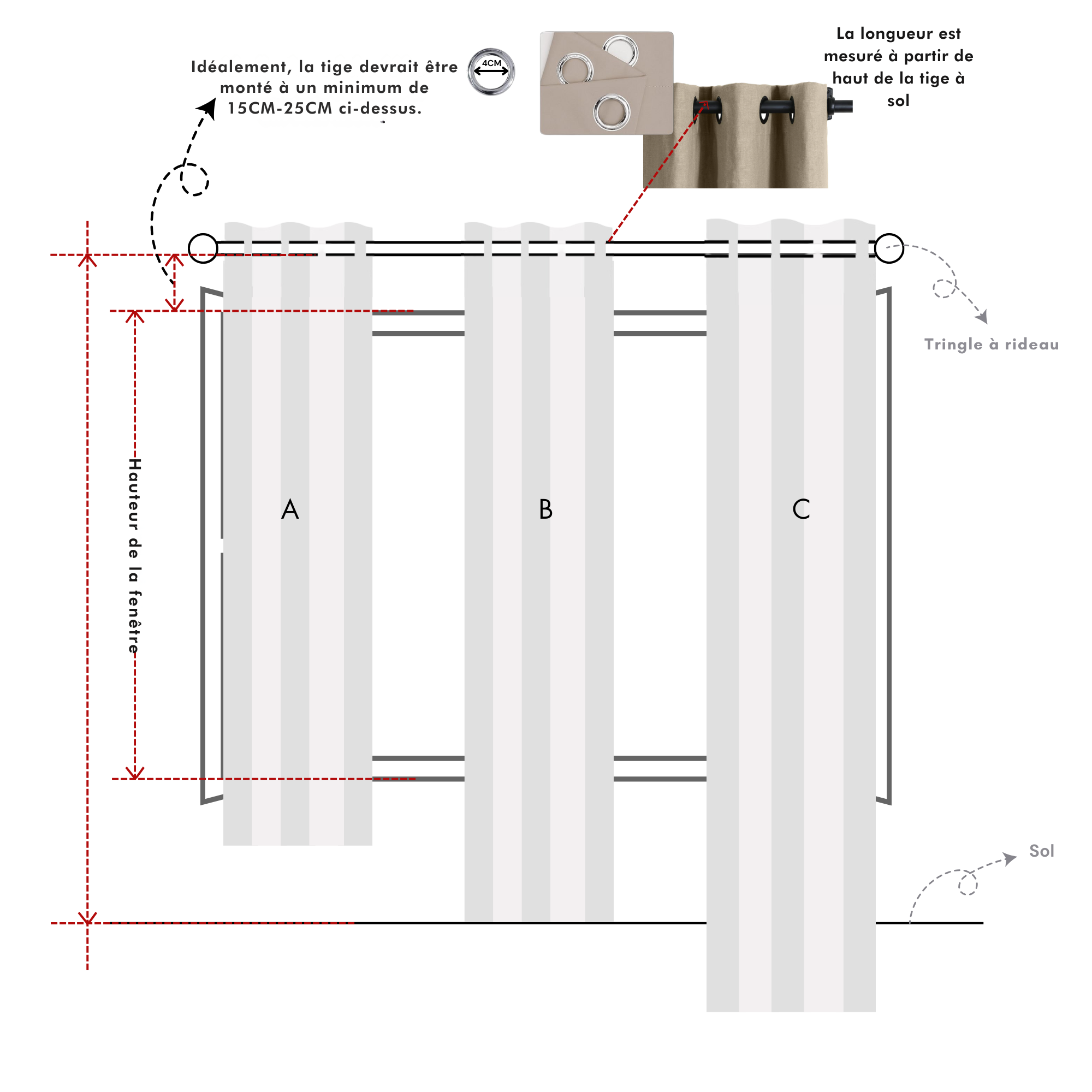 Idéalement, la tige devrait être monté à un minimum de 15CM-25CM ci-dessus.

4CM

La longueur est mesuré à partir de haut de la tige à sol

Tringle à rideau

Hauteur de la fenêtre

A

B

C

Sol