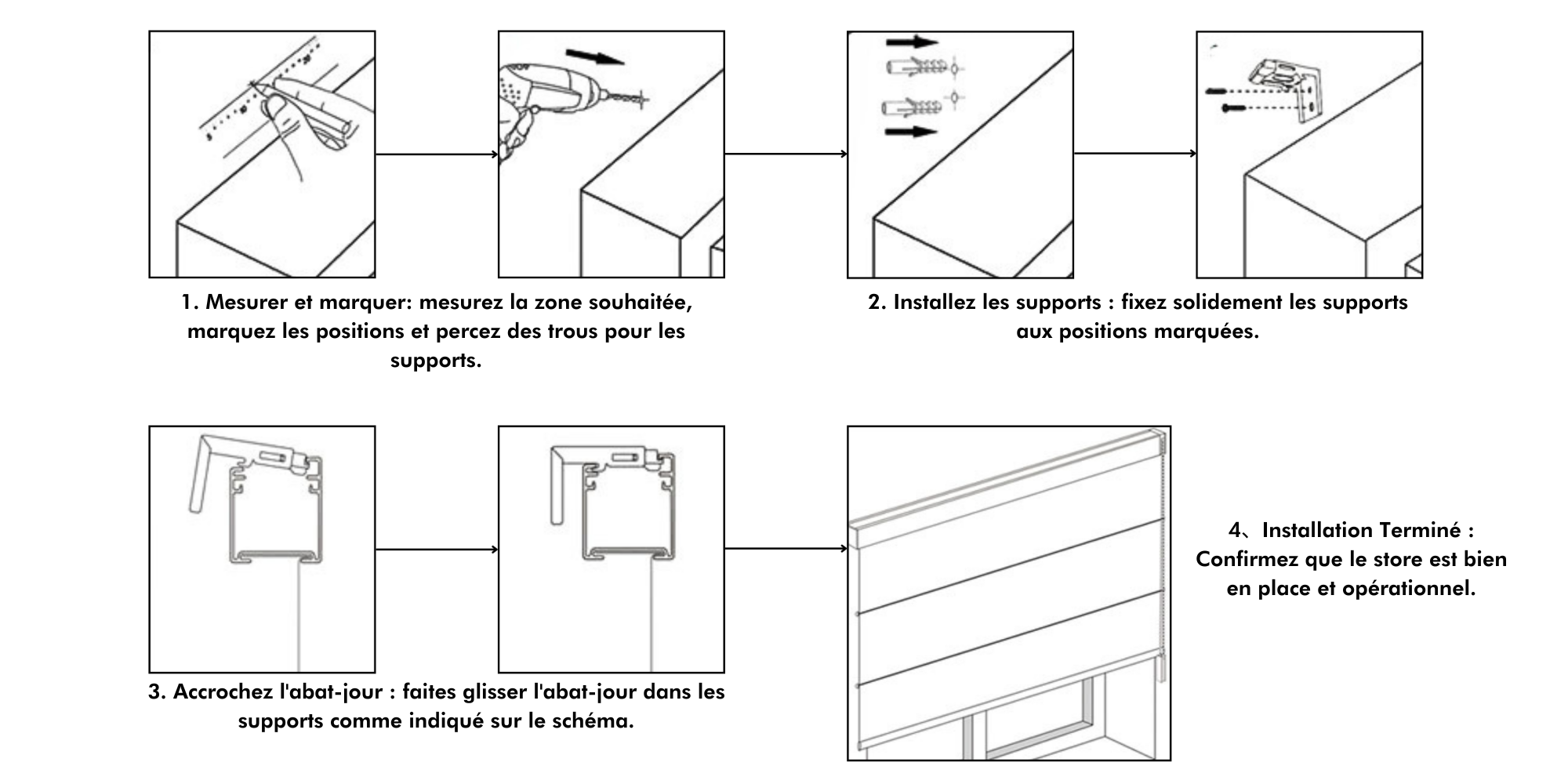 1. Mesurer et marquer: mesurez la zone souhaitée, marquez les positions et percez des trous pour les supports.

2. Installez les supports : fixez solidement les supports aux positions marquées.

3. Accrochez l'abat-jour : faites glisser l'abat-jour dans les supports comme indiqué sur le schéma.

4、Installation Terminé : Confirmez que le store est bien en place et opérationnel.