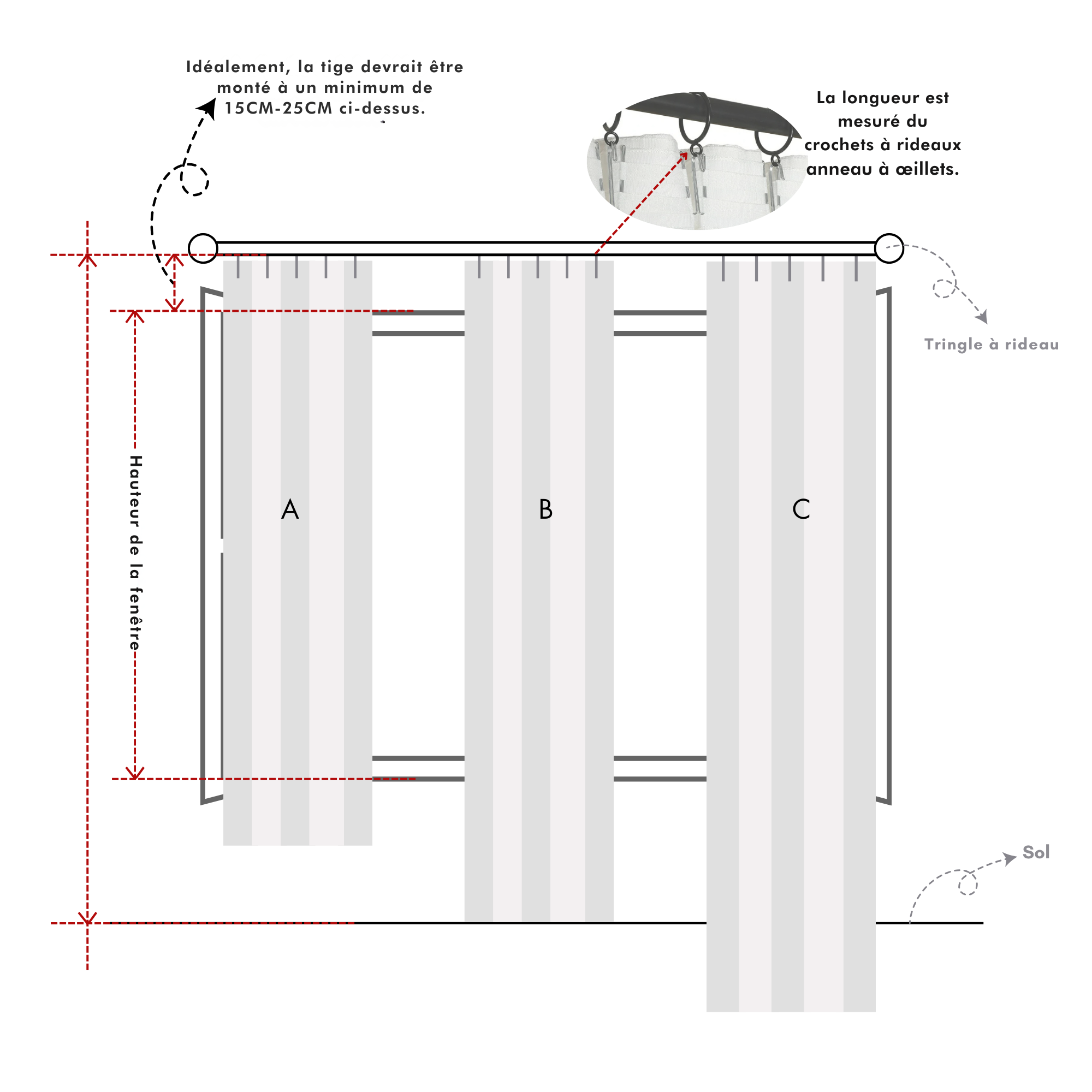 Idéalement, la tige devrait être monté à un minimum de 15CM-25CM ci-dessus.

La longueur est mesuré du crochets à rideaux anneau à œillets.

Tringle à rideau

Hauteur de la fenêtre

A

B

C

Sol