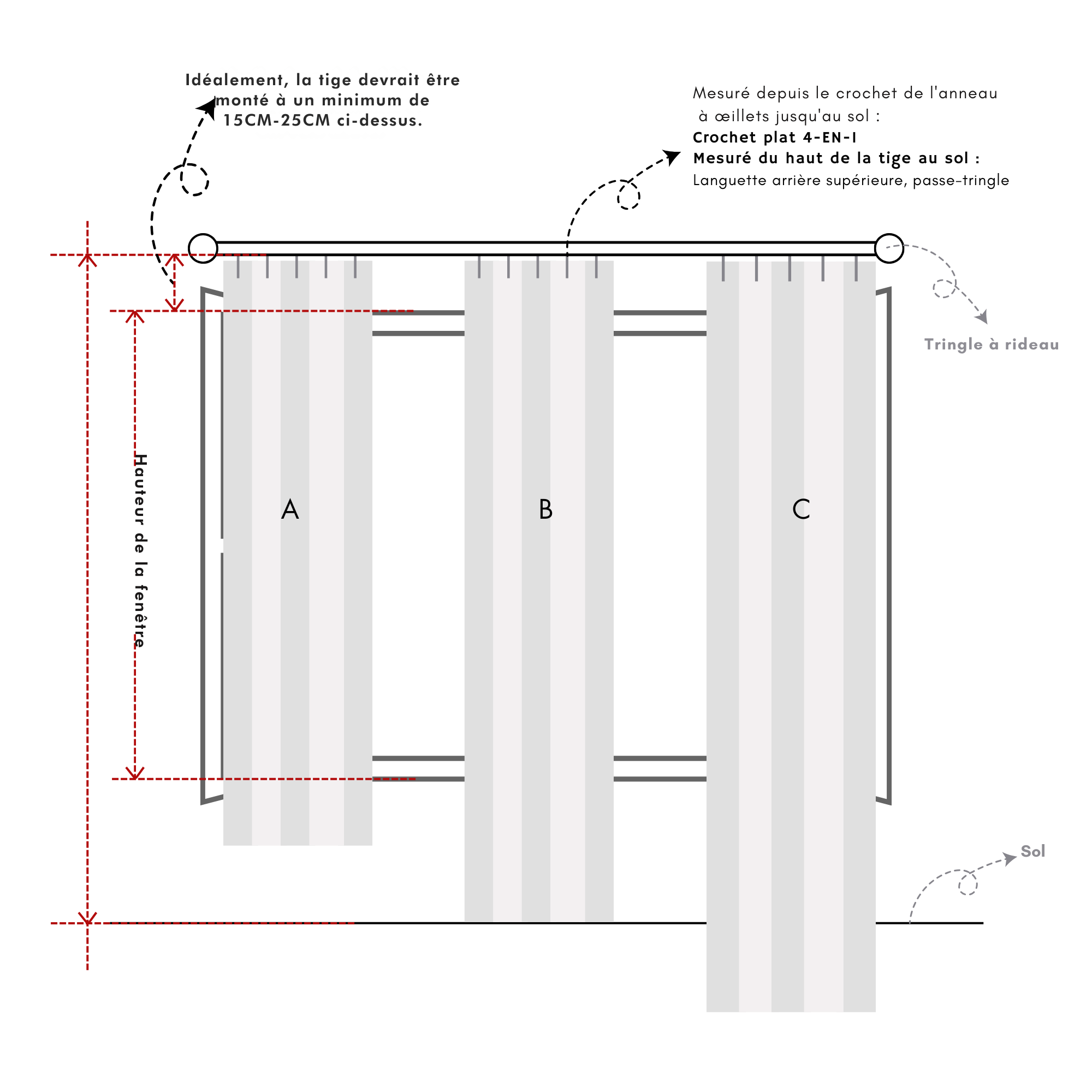 Idéalement, la tige devrait être monté à un minimum de 15CM-25CM ci-dessus.

Mesuré depuis le crochet de l'anneau à œillets jusqu'au sol :
Crochet plat 4-EN-1
Mesuré du haut de la tige au sol :
Languette arrière supérieure, passe-tringle

Tringle à rideau

Hauteur de la fenêtre

A

B

C

Sol